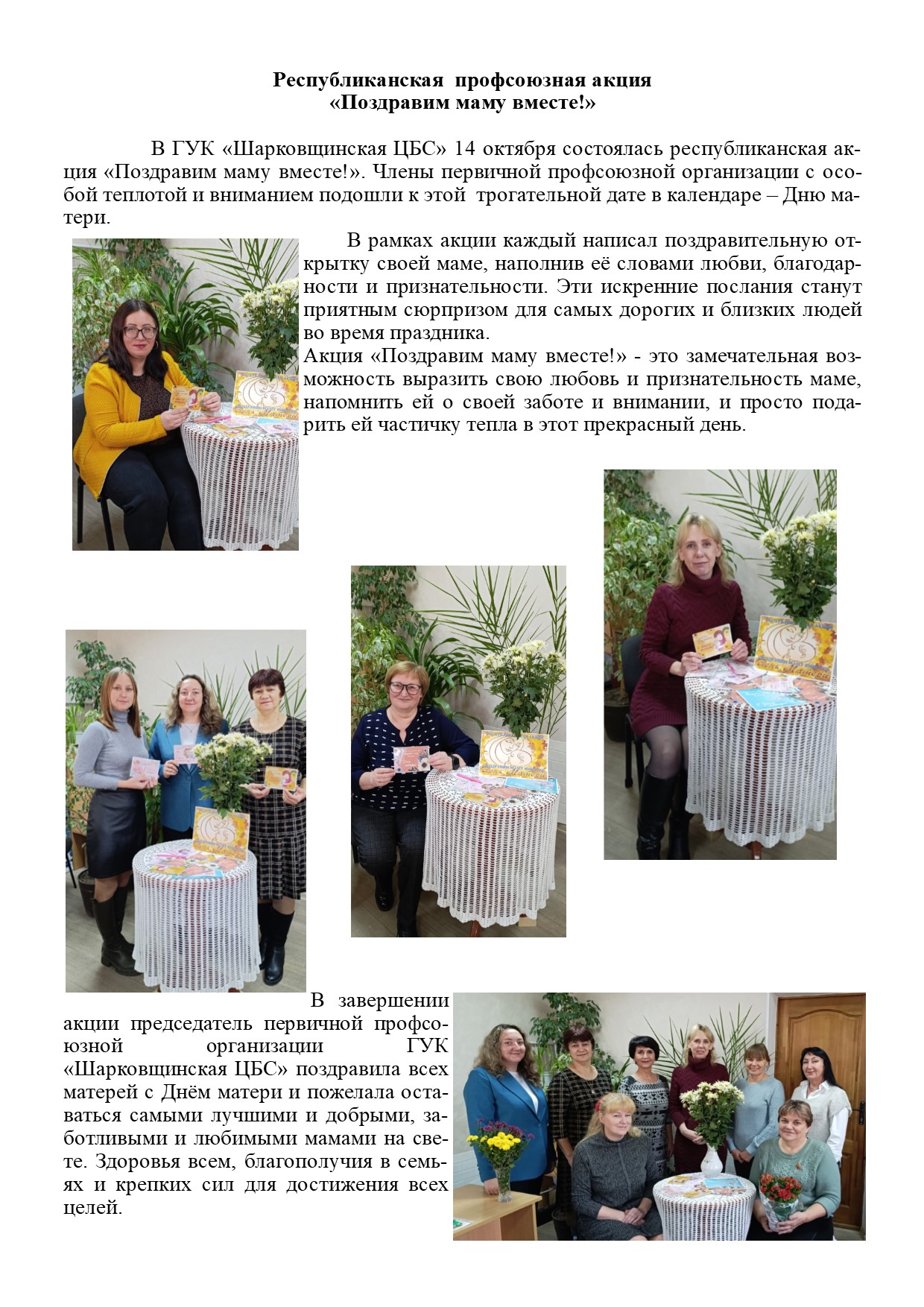 Республиканская профсоюзная акция
«Поздравим маму вместе!»

В ГУК «Шарковщинская ЦБС» 14 октября состоялась республиканская акция «Поздравим маму вместе!». Члены первичной профсоюзной организации с особой теплотой и вниманием подошли к этой трогательной дате в календаре – Дню матери.

В рамках акции каждый написал поздравительную открытку своей маме, наполнив её словами любви, благодарности и признательности. Эти искренние послания станут приятным сюрпризом для самых дорогих и близких людей во время праздника.
Акция «Поздравим маму вместе!» - это замечательная возможность выразить свою любовь и признательность маме, напомнить ей о своей заботе и внимании, и просто подарить ей частичку тепла в этот прекрасный день.

В завершении акции председатель первичной профсоюзной организации ГУК «Шарковщинская ЦБС» поздравила всех матерей с Днём матери и пожелала оставаться самыми лучшими и добрыми, заботливыми и любимыми мамами на свете. Здоровья всем, благополучия в семьях и крепких сил для достижения всех целей.